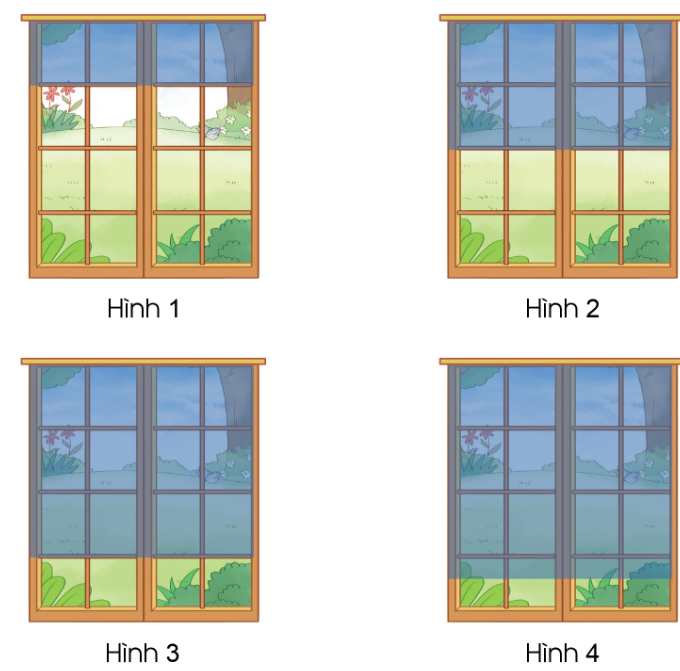 Hình 1

Hình 2

Hình 3

Hình 4