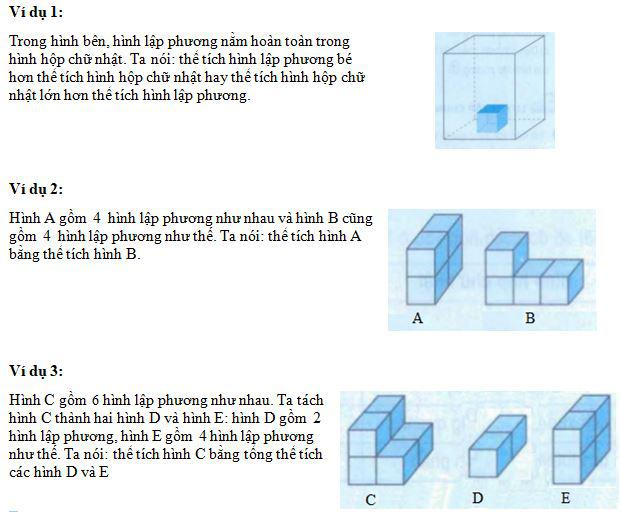 Ví dụ 1:

Trong hình bên, hình lập phương nằm hoàn toàn trong hình hộp chữ nhật. Ta nói: thể tích hình lập phương bé hơn thể tích hình hộp chữ nhật hay thể tích hình hộp chữ nhật lớn hơn thể tích hình lập phương.

Ví dụ 2:

Hình A gồm 4 hình lập phương như nhau và hình B cũng gồm 4 hình lập phương như thế. Ta nói: thể tích hình A bằng thể tích hình B.

A

B

Ví dụ 3:

Hình C gồm 6 hình lập phương như nhau. Ta tách hình C thành hai hình D và hình E: hình D gồm 2 hình lập phương, hình E gồm 4 hình lập phương như thế. Ta nói: thể tích hình C bằng tổng thể tích các hình D và E

C

D

E